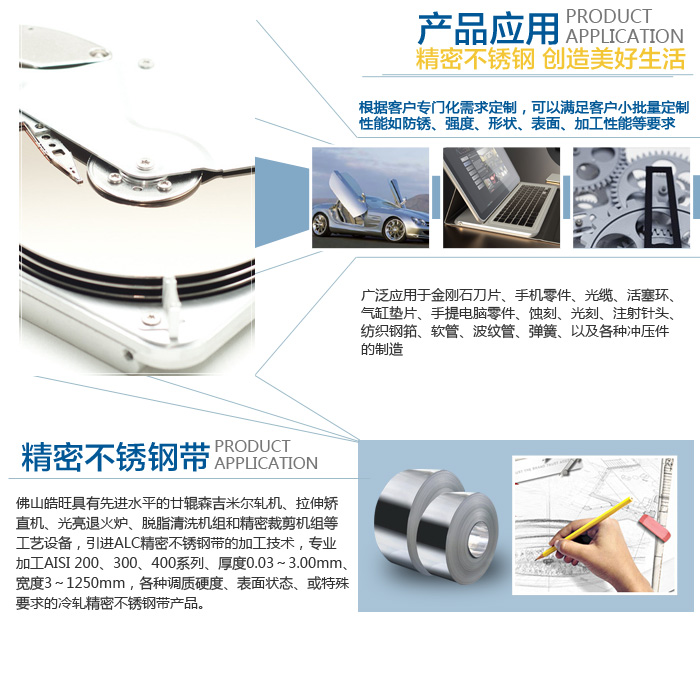 产品应用 PRODUCT APPLICATION
精密不锈钢 创造美好生活

根据客户专门化需求定制，可以满足客户小批量定制性能如防锈、强度、形状、表面、加工性能等要求

广泛应用于金刚石刀片、手机零件、光缆、活塞环、气缸垫片、手提电脑零件、蚀刻、光刻、注射针头、纺织钢筘、软管、波纹管、弹簧、以及各种冲压件的制造

精密不锈钢带 PRODUCT APPLICATION

佛山皓旺具有先进水平的廿辊森吉米尔轧机、拉伸矫直机、光亮退火炉、脱脂清洗机组和精密裁剪机组等工艺设备，引进ALC精密不锈钢带的加工技术，专业加工AISI 200、300、400系列、厚度0.03～3.00mm、宽度3～1250mm，各种调质硬度、表面状态、或特殊要求的冷轧精密不锈钢带产品。